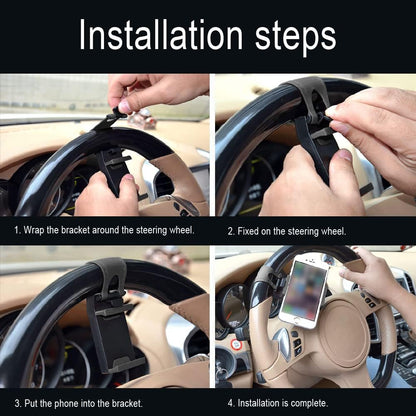 Installation steps

1. Wrap the bracket around the steering wheel.

2. Fixed on the steering wheel.

3. Put the phone into the bracket.

4. Installation is complete.